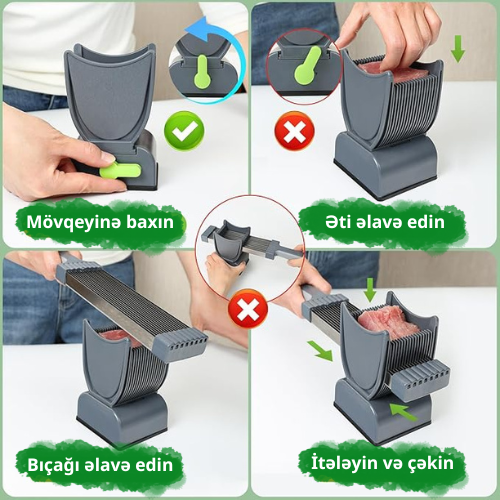 Mövqeyinə baxın

Əti əlavə edin

Bıçağı əlavə edin

İtələyin və çəkin