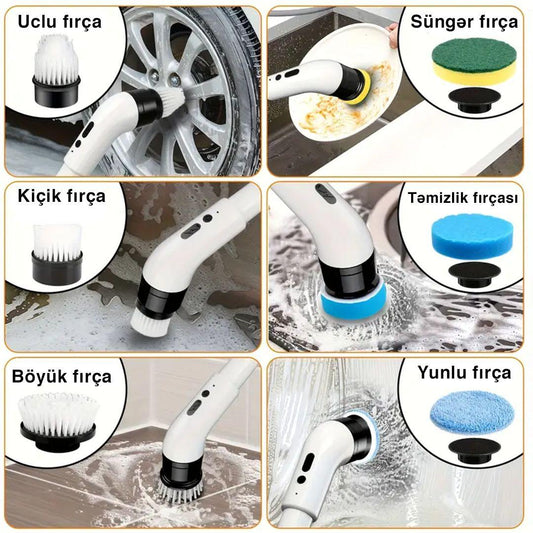 Uclu fırça

Süngər fırça

Kiçik fırça

Təmizlik fırçası

Böyük fırça

Yunlu fırça