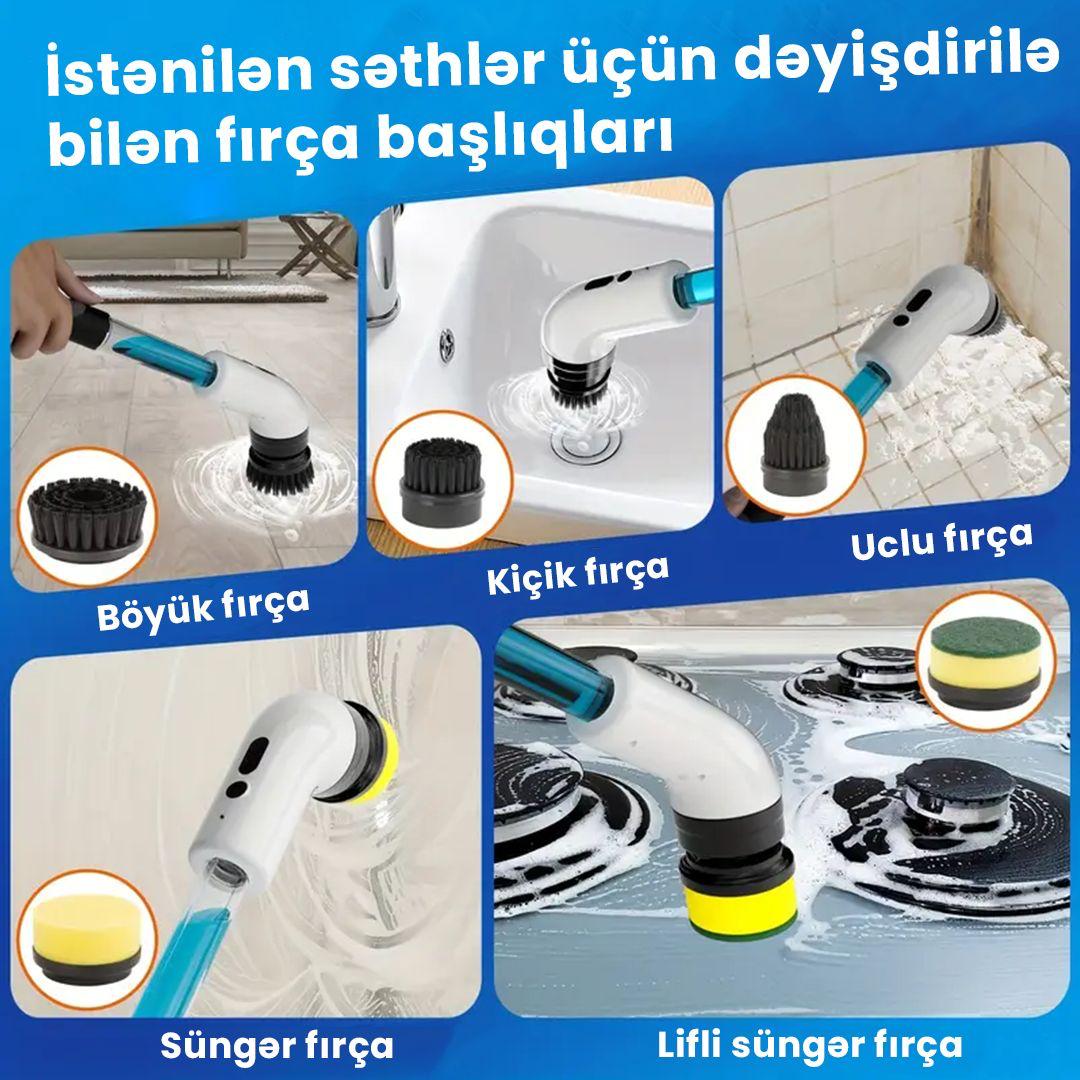 İstənilən səthlər üçün dəyişdirilə bilən fırça başlıqları

Böyük fırça

Kiçik fırça

Uclu fırça

Süngər fırça

Lifli süngər fırça